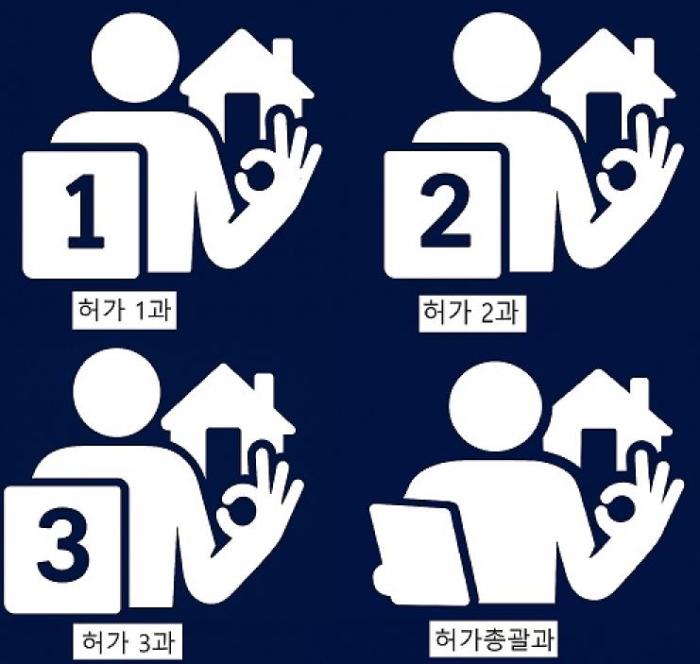 1

허가 1과

2

허가 2과

3

허가 3과

허가총괄과